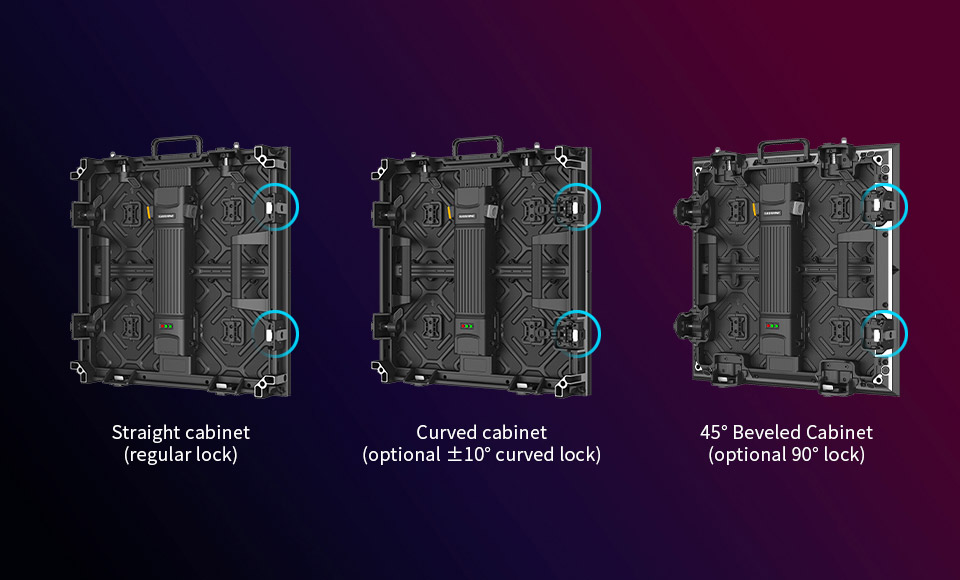 Straight cabinet
(regular lock)

Curved cabinet
(optional ±10° curved lock)

45° Beveled Cabinet
(optional 90° lock)